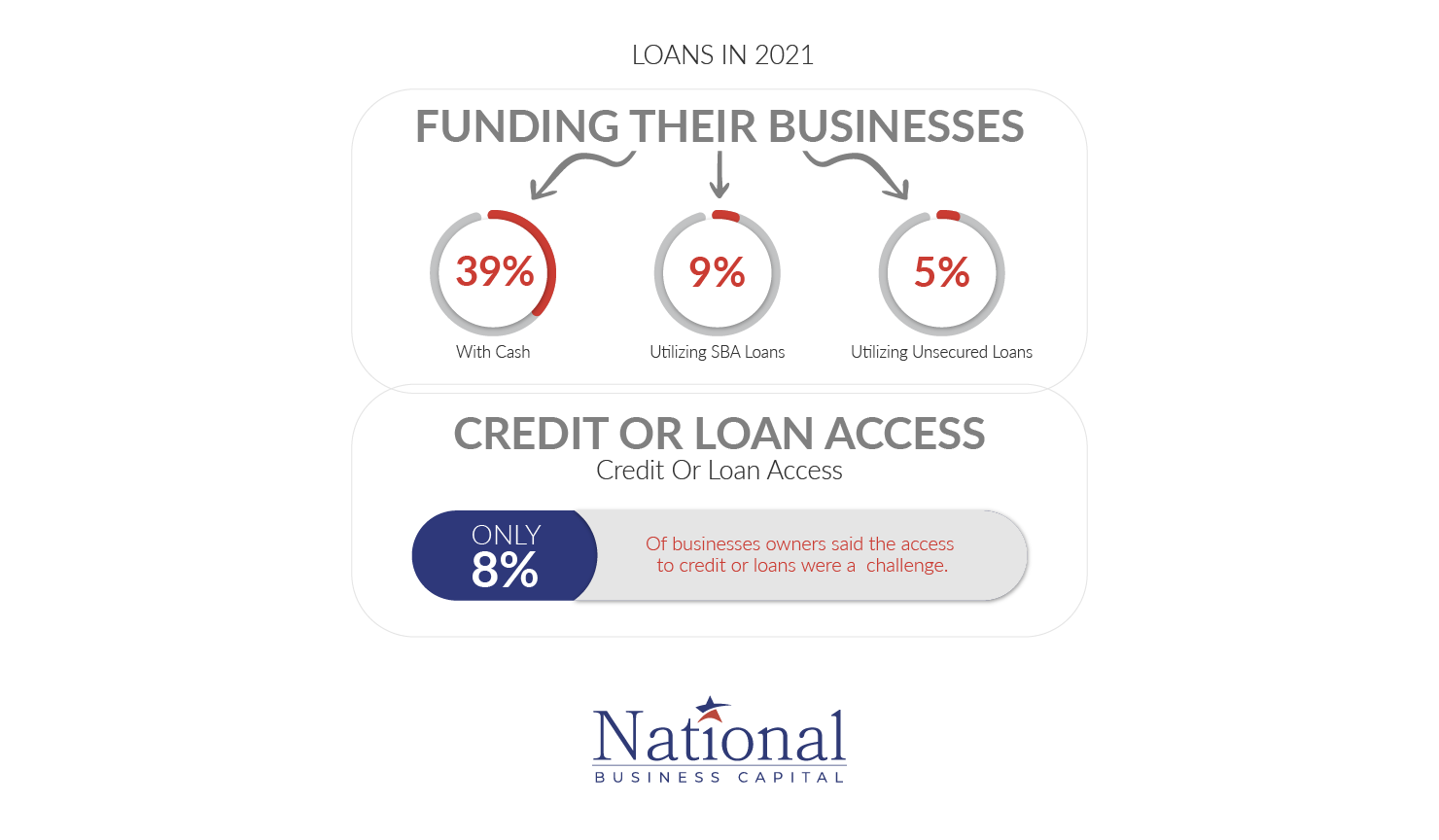 LOANS IN 2021

FUNDING THEIR BUSINESSES

39%
With Cash

9%
Utilizing SBA Loans

5%
Utilizing Unsecured Loans

CREDIT OR LOAN ACCESS
Credit Or Loan Access

ONLY
8%

Of businesses owners said the access to credit or loans were a challenge.

National
BUSINESS CAPITAL