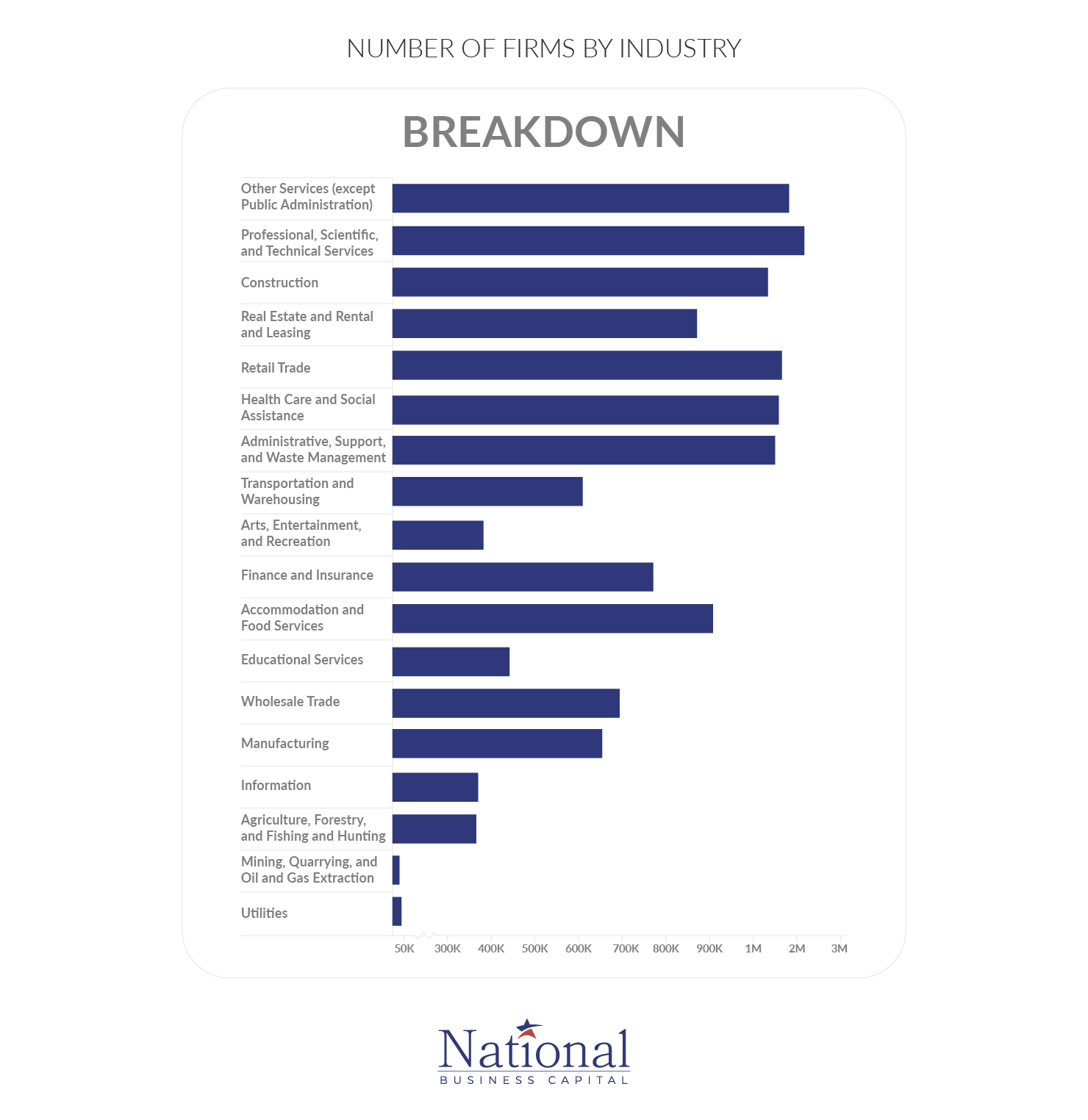 NUMBER OF FIRMS BY INDUSTRY

BREAKDOWN

Other Services (except Public Administration)
Professional, Scientific, and Technical Services
Construction
Real Estate and Rental and Leasing
Retail Trade
Health Care and Social Assistance
Administrative, Support, and Waste Management
Transportation and Warehousing
Arts, Entertainment, and Recreation
Finance and Insurance
Accommodation and Food Services
Educational Services
Wholesale Trade
Manufacturing
Information
Agriculture, Forestry, and Fishing and Hunting
Mining, Quarrying, and Oil and Gas Extraction
Utilities

50K 300K 400K 500K 600K 700K 800K 900K 1M 2M 3M

National
BUSINESS CAPITAL