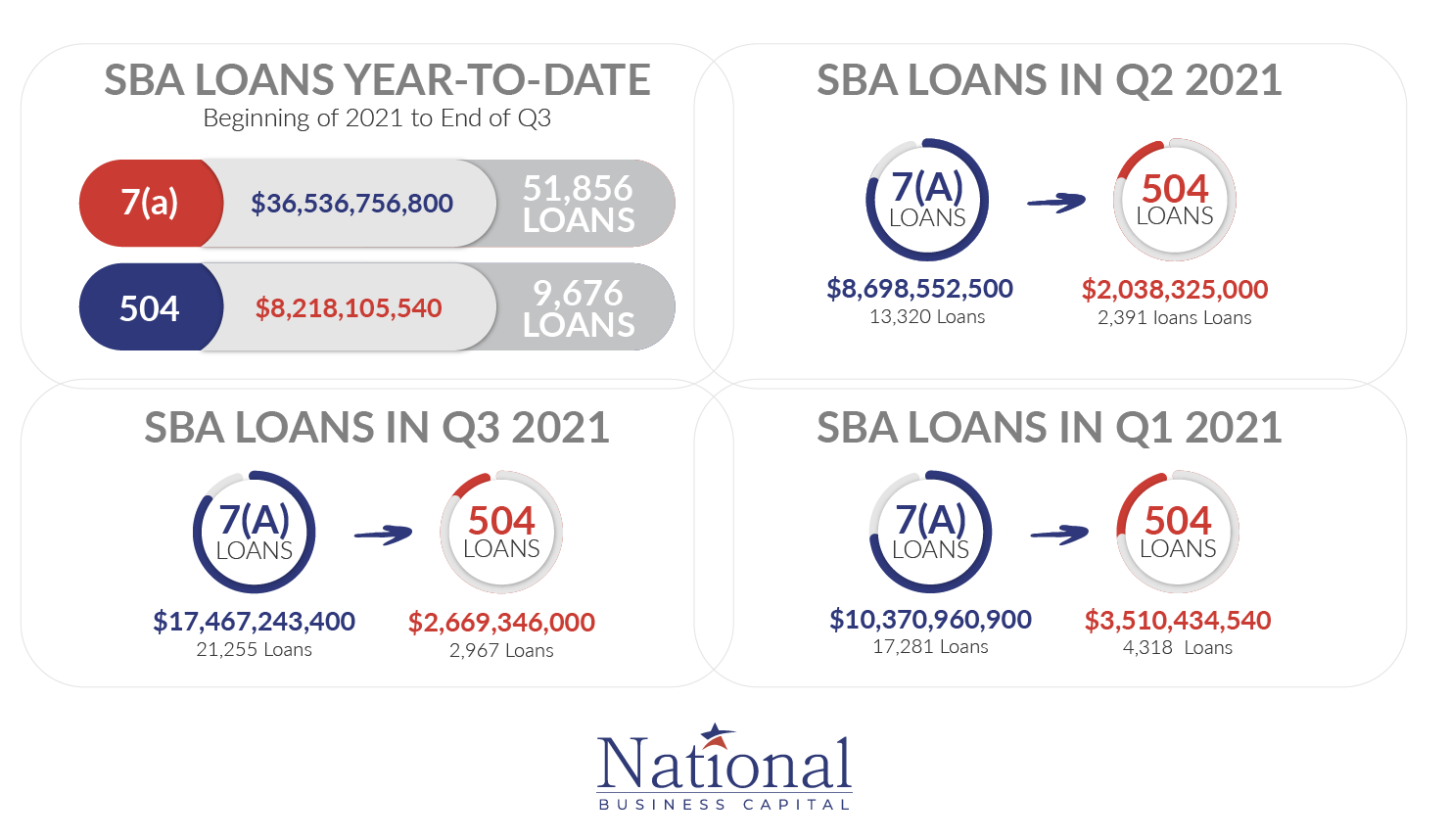 SBA LOANS YEAR-TO-DATE
Beginning of 2021 to End of Q3

7(a) $36,536,756,800 51,856 LOANS

504 $8,218,105,540 9,676 LOANS

SBA LOANS IN Q2 2021

7(A) LOANS
$8,698,552,500
13,320 Loans

504 LOANS
$2,038,325,000
2,391 loans Loans

SBA LOANS IN Q3 2021

7(A) LOANS
$17,467,243,400
21,255 Loans

504 LOANS
$2,669,346,000
2,967 Loans

SBA LOANS IN Q1 2021

7(A) LOANS
$10,370,960,900
17,281 Loans

504 LOANS
$3,510,434,540
4,318 Loans

National
BUSINESS CAPITAL