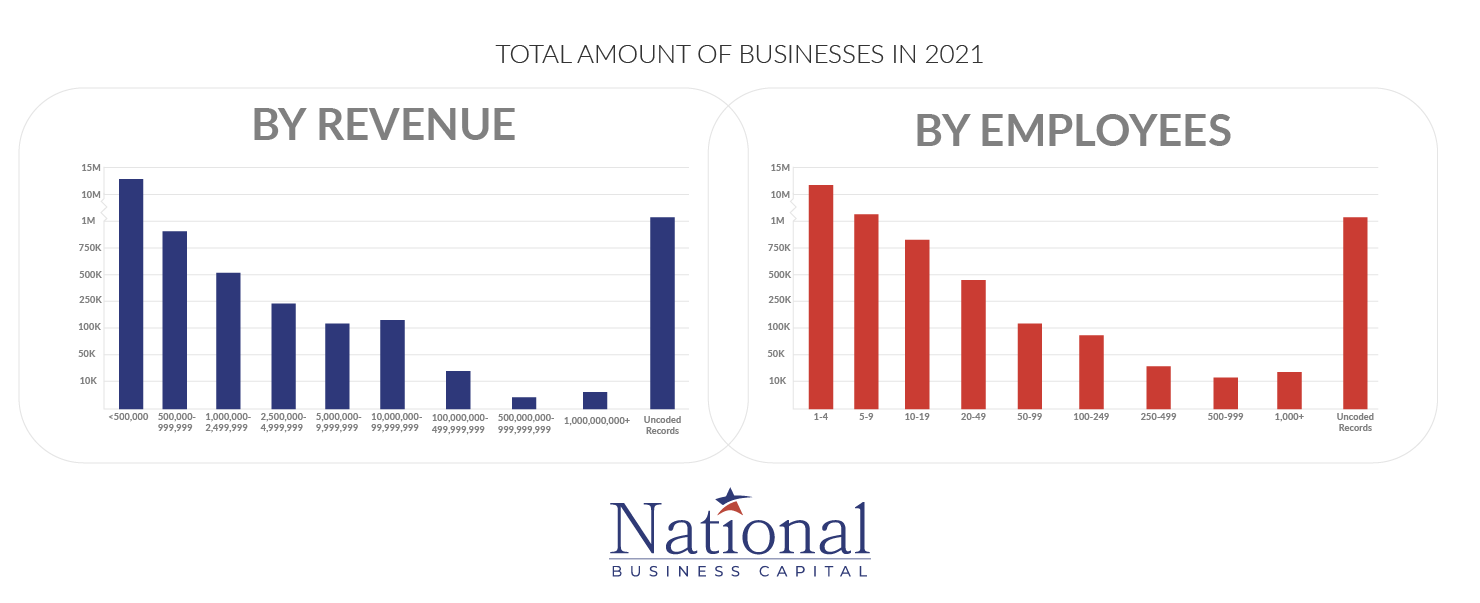 TOTAL AMOUNT OF BUSINESSES IN 2021

BY REVENUE

15M
10M
1M
750K
500K
250K
100K
50K
10K

<500,000
500,000-999,999
1,000,000-2,499,999
2,500,000-4,999,999
5,000,000-9,999,999
10,000,000-99,999,999
100,000,000-499,999,999
500,000,000-999,999,999
1,000,000,000+
Uncoded Records

BY EMPLOYEES

15M
10M
1M
750K
500K
250K
100K
50K
10K

1-4
5-9
10-19
20-49
50-99
100-249
250-499
500-999
1,000+
Uncoded Records

National
BUSINESS CAPITAL