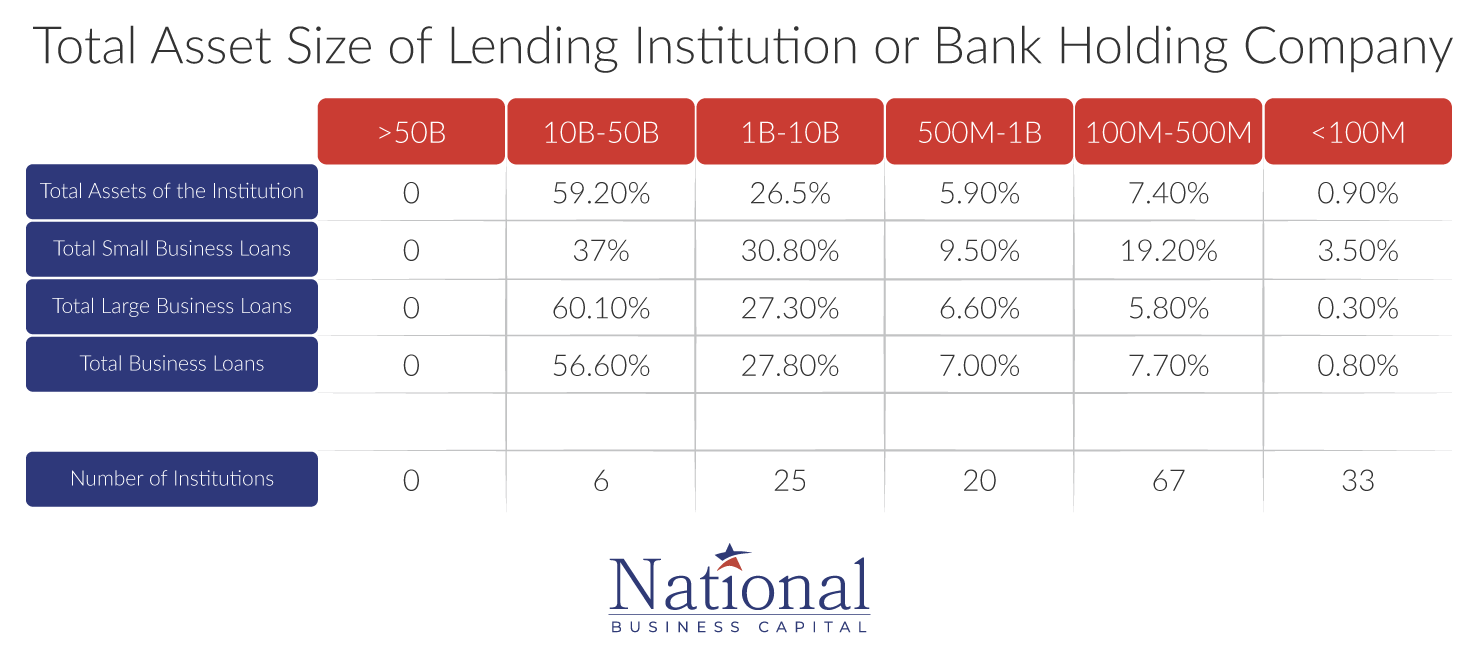 Total Asset Size of Lending Institution or Bank Holding Company

| | >50B | 10B-50B | 1B-10B | 500M-1B | 100M-500M | <100M |
|---|---|---|---|---|---|---|
| Total Assets of the Institution | 0 | 59.20% | 26.5% | 5.90% | 7.40% | 0.90% |
| Total Small Business Loans | 0 | 37% | 30.80% | 9.50% | 19.20% | 3.50% |
| Total Large Business Loans | 0 | 60.10% | 27.30% | 6.60% | 5.80% | 0.30% |
| Total Business Loans | 0 | 56.60% | 27.80% | 7.00% | 7.70% | 0.80% |
| | | | | | | |
| Number of Institutions | 0 | 6 | 25 | 20 | 67 | 33 |

National
BUSINESS CAPITAL