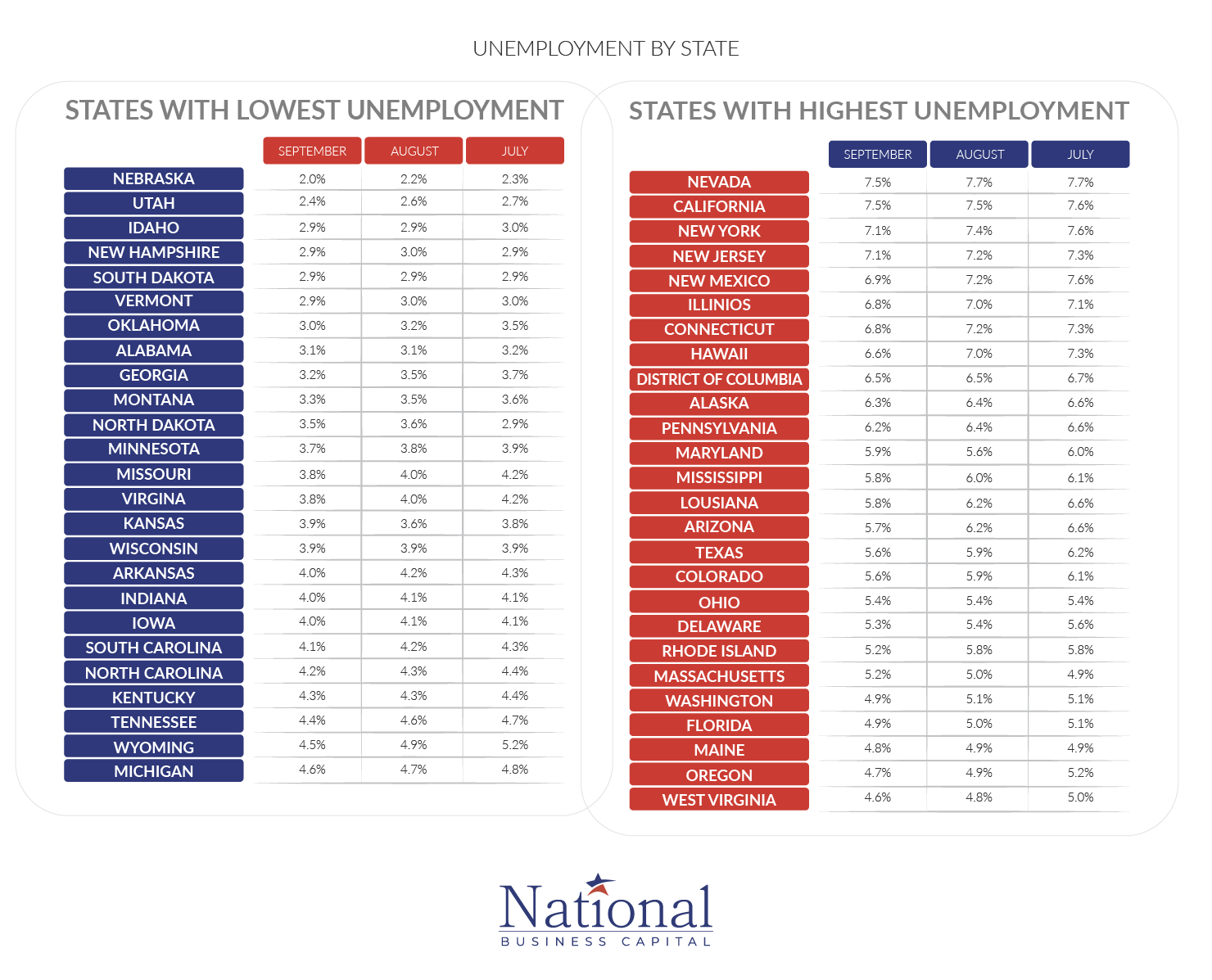 UNEMPLOYMENT BY STATE

STATES WITH LOWEST UNEMPLOYMENT

| | SEPTEMBER | AUGUST | JULY |
|---|---|---|---|
| NEBRASKA | 2.0% | 2.2% | 2.3% |
| UTAH | 2.4% | 2.6% | 2.7% |
| IDAHO | 2.9% | 2.9% | 3.0% |
| NEW HAMPSHIRE | 2.9% | 3.0% | 2.9% |
| SOUTH DAKOTA | 2.9% | 2.9% | 2.9% |
| VERMONT | 2.9% | 3.0% | 3.0% |
| OKLAHOMA | 3.0% | 3.2% | 3.5% |
| ALABAMA | 3.1% | 3.1% | 3.2% |
| GEORGIA | 3.2% | 3.5% | 3.7% |
| MONTANA | 3.3% | 3.5% | 3.6% |
| NORTH DAKOTA | 3.5% | 3.6% | 2.9% |
| MINNESOTA | 3.7% | 3.8% | 3.9% |
| MISSOURI | 3.8% | 4.0% | 4.2% |
| VIRGINA | 3.8% | 4.0% | 4.2% |
| KANSAS | 3.9% | 3.6% | 3.8% |
| WISCONSIN | 3.9% | 3.9% | 3.9% |
| ARKANSAS | 4.0% | 4.2% | 4.3% |
| INDIANA | 4.0% | 4.1% | 4.1% |
| IOWA | 4.0% | 4.1% | 4.1% |
| SOUTH CAROLINA | 4.1% | 4.2% | 4.3% |
| NORTH CAROLINA | 4.2% | 4.3% | 4.4% |
| KENTUCKY | 4.3% | 4.3% | 4.4% |
| TENNESSEE | 4.4% | 4.6% | 4.7% |
| WYOMING | 4.5% | 4.9% | 5.2% |
| MICHIGAN | 4.6% | 4.7% | 4.8% |

STATES WITH HIGHEST UNEMPLOYMENT

| | SEPTEMBER | AUGUST | JULY |
|---|---|---|---|
| NEVADA | 7.5% | 7.7% | 7.7% |
| CALIFORNIA | 7.5% | 7.5% | 7.6% |
| NEW YORK | 7.1% | 7.4% | 7.6% |
| NEW JERSEY | 7.1% | 7.2% | 7.3% |
| NEW MEXICO | 6.9% | 7.2% | 7.6% |
| ILLINIOS | 6.8% | 7.0% | 7.1% |
| CONNECTICUT | 6.8% | 7.2% | 7.3% |
| HAWAII | 6.6% | 7.0% | 7.3% |
| DISTRICT OF COLUMBIA | 6.5% | 6.5% | 6.7% |
| ALASKA | 6.3% | 6.4% | 6.6% |
| PENNSYLVANIA | 6.2% | 6.4% | 6.6% |
| MARYLAND | 5.9% | 5.6% | 6.0% |
| MISSISSIPPI | 5.8% | 6.0% | 6.1% |
| LOUSIANA | 5.8% | 6.2% | 6.6% |
| ARIZONA | 5.7% | 6.2% | 6.6% |
| TEXAS | 5.6% | 5.9% | 6.2% |
| COLORADO | 5.6% | 5.9% | 6.1% |
| OHIO | 5.4% | 5.4% | 5.4% |
| DELAWARE | 5.3% | 5.4% | 5.6% |
| RHODE ISLAND | 5.2% | 5.8% | 5.8% |
| MASSACHUSETTS | 5.2% | 5.0% | 4.9% |
| WASHINGTON | 4.9% | 5.1% | 5.1% |
| FLORIDA | 4.9% | 5.0% | 5.1% |
| MAINE | 4.8% | 4.9% | 4.9% |
| OREGON | 4.7% | 4.9% | 5.2% |
| WEST VIRGINIA | 4.6% | 4.8% | 5.0% |

National
BUSINESS CAPITAL