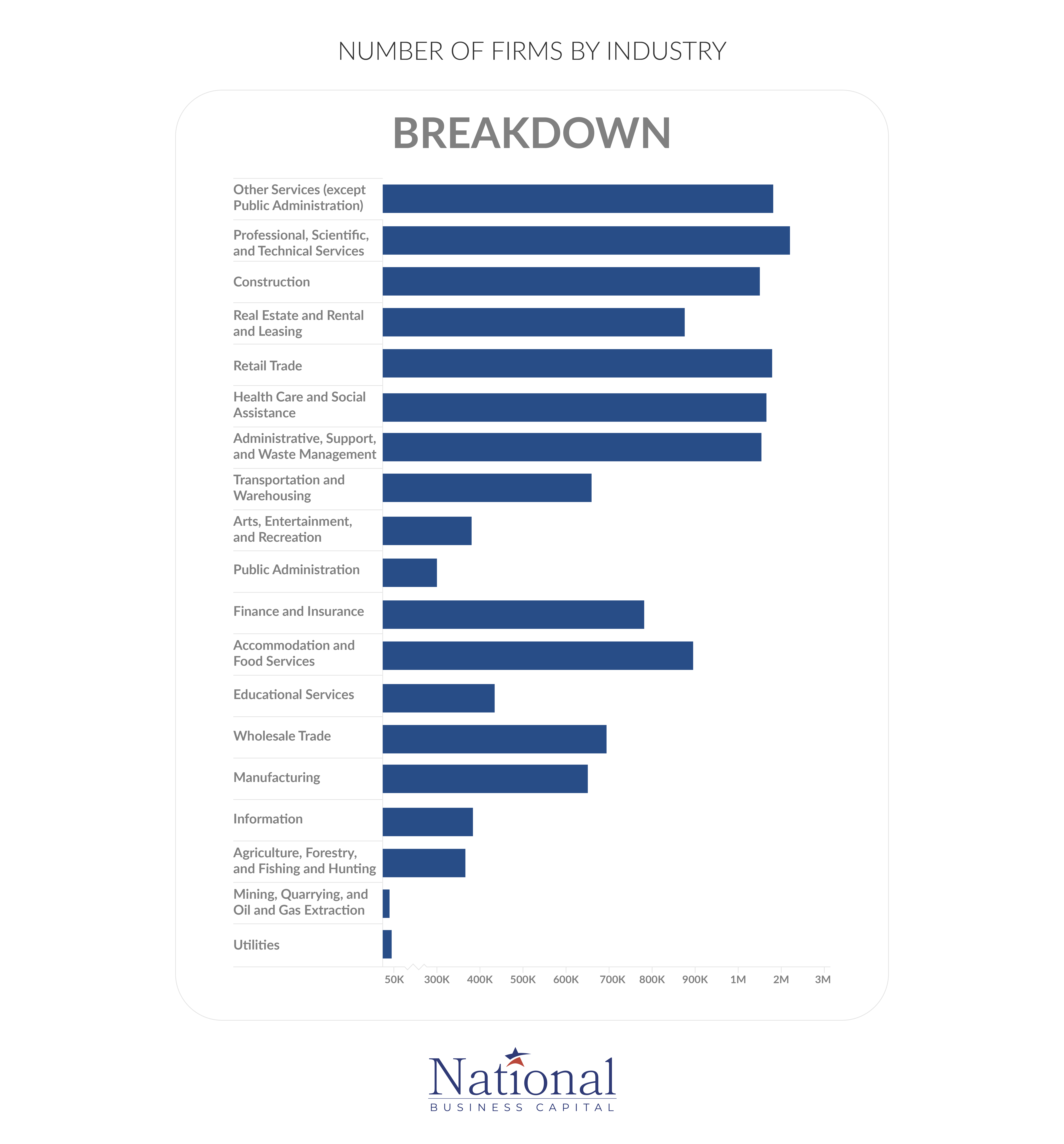 NUMBER OF FIRMS BY INDUSTRY

BREAKDOWN

Other Services (except Public Administration)
Professional, Scientific, and Technical Services
Construction
Real Estate and Rental and Leasing
Retail Trade
Health Care and Social Assistance
Administrative, Support, and Waste Management
Transportation and Warehousing
Arts, Entertainment, and Recreation
Public Administration
Finance and Insurance
Accommodation and Food Services
Educational Services
Wholesale Trade
Manufacturing
Information
Agriculture, Forestry, and Fishing and Hunting
Mining, Quarrying, and Oil and Gas Extraction
Utilities

50K 300K 400K 500K 600K 700K 800K 900K 1M 2M 3M

National
BUSINESS CAPITAL