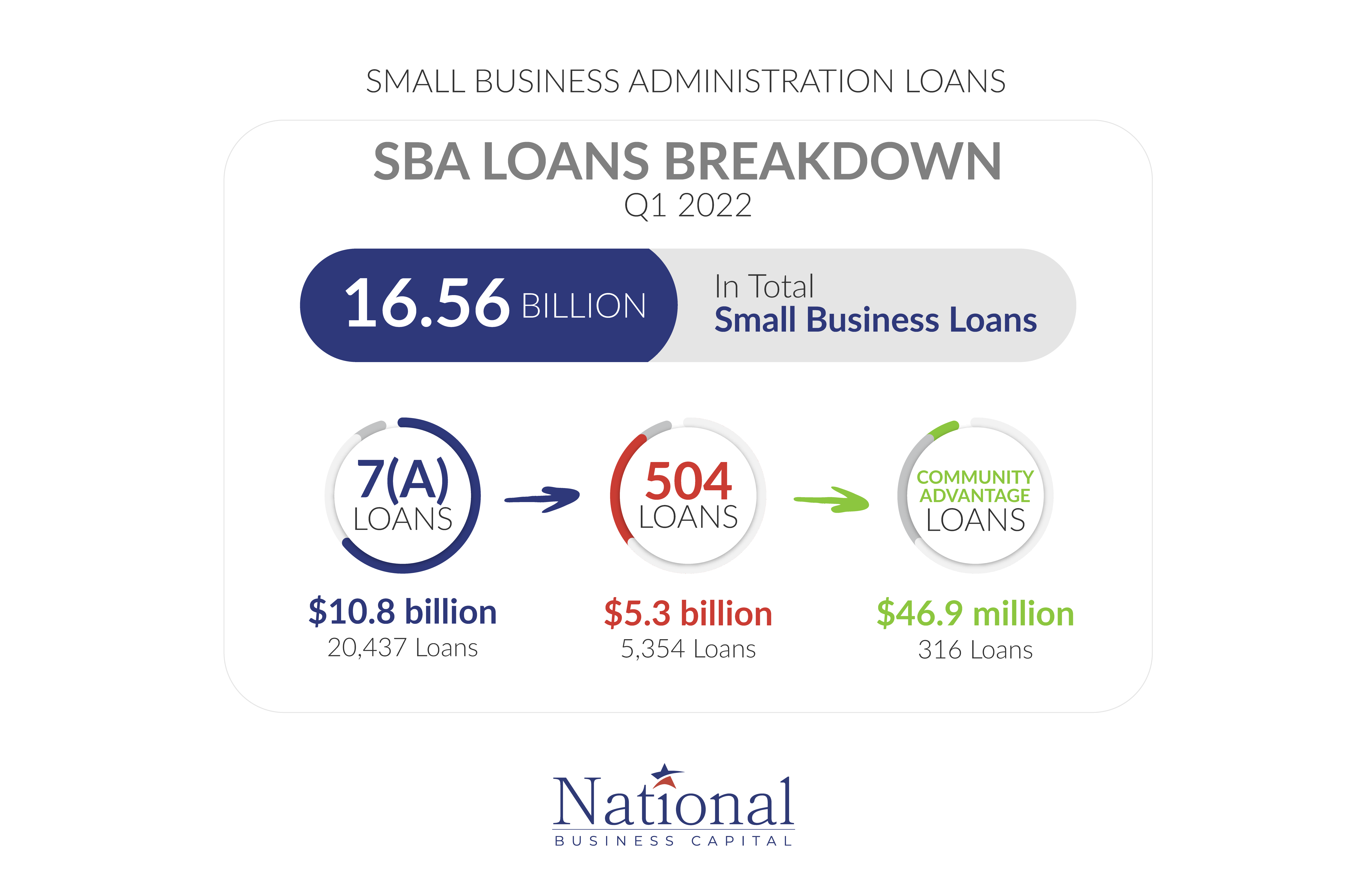 SMALL BUSINESS ADMINISTRATION LOANS

SBA LOANS BREAKDOWN
Q1 2022

16.56 BILLION
In Total
Small Business Loans

7(A) LOANS
$10.8 billion
20,437 Loans

504 LOANS
$5.3 billion
5,354 Loans

COMMUNITY ADVANTAGE LOANS
$46.9 million
316 Loans

National
BUSINESS CAPITAL